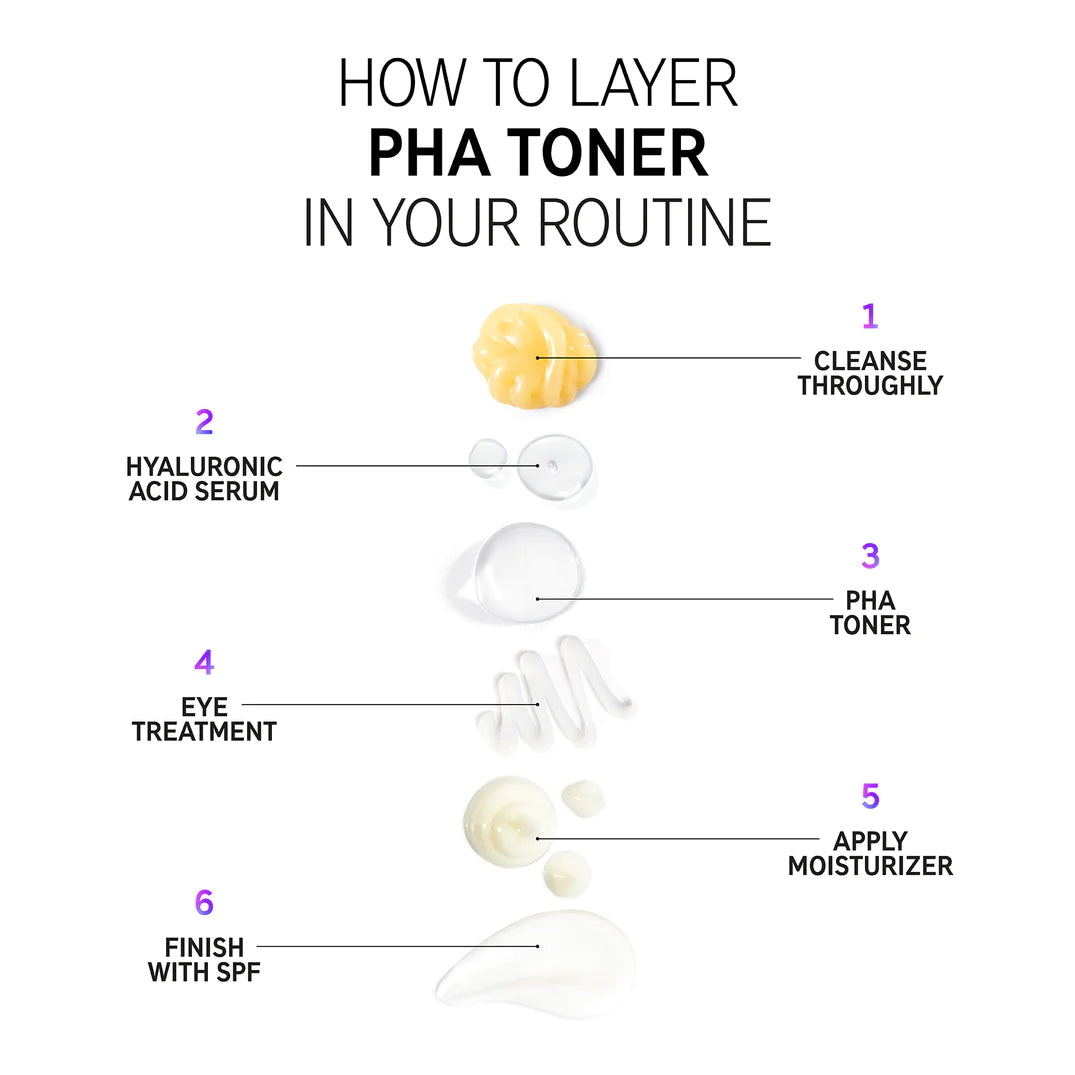 HOW TO LAYER
PHA TONER
IN YOUR ROUTINE

1
CLEANSE THROUGHLY

2
HYALURONIC ACID SERUM

3
PHA TONER

4
EYE TREATMENT

5
APPLY MOISTURIZER

6
FINISH WITH SPF